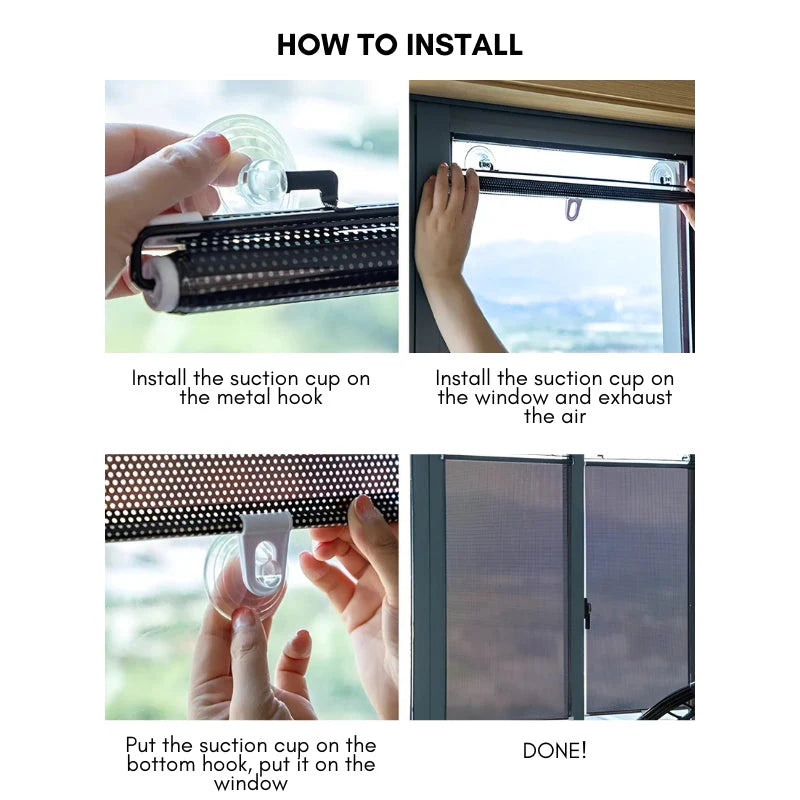 HOW TO INSTALL

Install the suction cup on the metal hook

Install the suction cup on the window and exhaust the air

Put the suction cup on the bottom hook, put it on the window

DONE!